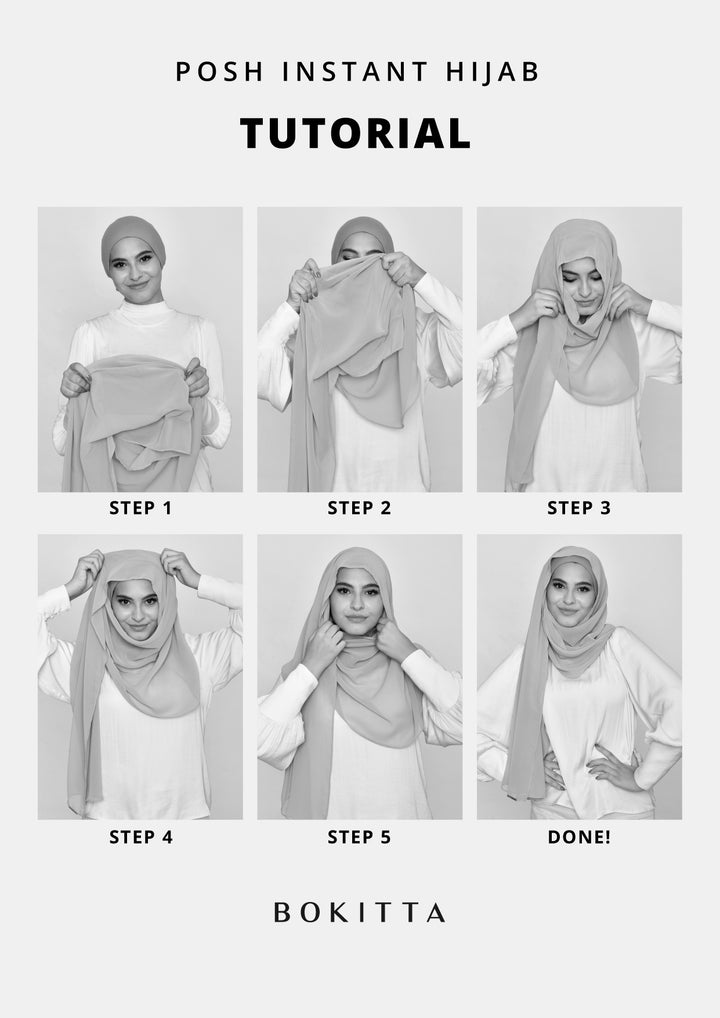 POSH INSTANT HIJAB

TUTORIAL

STEP 1

STEP 2

STEP 3

STEP 4

STEP 5

DONE!

BOKITTA